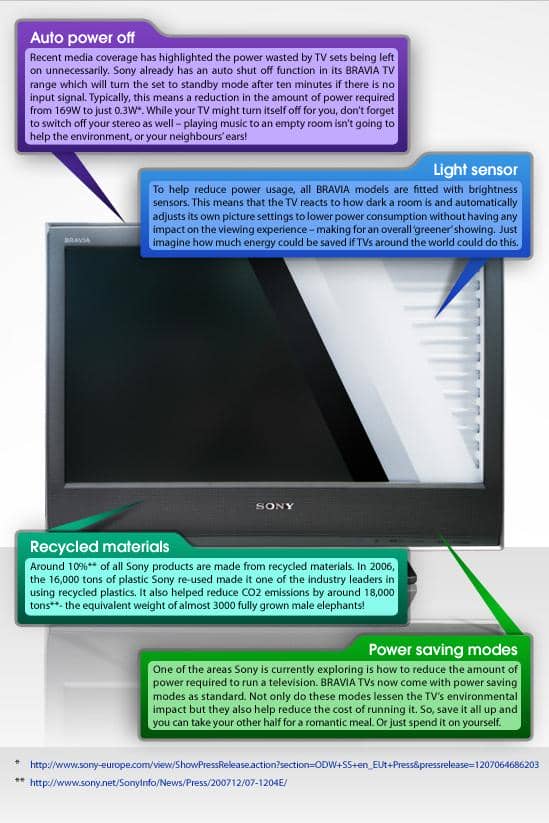 Auto power off

Recent media coverage has highlighted the power wasted by TV sets being left on unnecessarily. Sony already has an auto shut off function in its BRAVIA TV range which will turn the set to standby mode after ten minutes if there is no input signal. Typically, this means a reduction in the amount of power required from 169W to just 0.3W*. While your TV might turn itself off for you, don't forget to switch off your stereo as well – playing music to an empty room isn't going to help the environment, or your neighbours' ears!

Light sensor

To help reduce power usage, all BRAVIA models are fitted with brightness sensors. This means that the TV reacts to how dark a room is and automatically adjusts its own picture settings to lower power consumption without having any impact on the viewing experience – making for an overall 'greener' showing. Just imagine how much energy could be saved if TVs around the world could do this.

BRAVIA

SONY

Recycled materials

Around 10%** of all Sony products are made from recycled materials. In 2006, the 16,000 tons of plastic Sony re-used made it one of the industry leaders in using recycled plastics. It also helped reduce CO2 emissions by around 18,000 tons**- the equivalent weight of almost 3000 fully grown male elephants!

Power saving modes

One of the areas Sony is currently exploring is how to reduce the amount of power required to run a television. BRAVIA TVs now come with power saving modes as standard. Not only do these modes lessen the TV's environmental impact but they also help reduce the cost of running it. So, save it all up and you can take your other half for a romantic meal. Or just spend it on yourself.

* http://www.sony-europe.com/view/ShowPressRelease.action?section=ODW+SS+en_EUt+Press&pressrelease=1207064686203

** http://www.sony.net/SonyInfo/News/Press/200712/07-1204E/